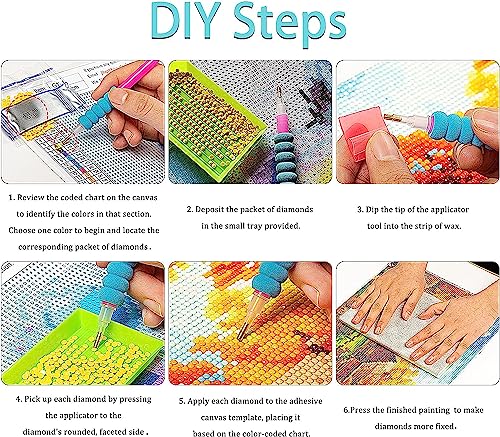 DIY Steps

1. Review the coded chart on the canvas to identify the colors in that section. Choose one color to begin and locate the corresponding packet of diamonds .

2. Deposit the packet of diamonds in the small tray provided.

3. Dip the tip of the applicator tool into the strip of wax.

4. Pick up each diamond by pressing the applicator to the diamond's rounded, faceted side .

5. Apply each diamond to the adhesive canvas template, placing it based on the color-coded chart.

6.Press the finished painting to make diamonds more fixed.